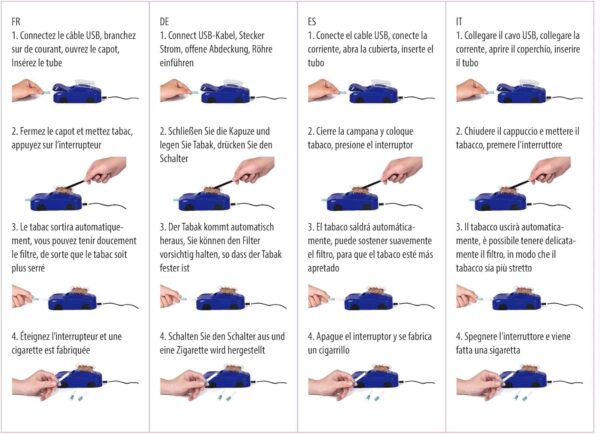 FR
1. Connectez le câble USB, branchez sur de courant, ouvrez le capot, Insérez le tube

2. Fermez le capot et mettez tabac, appuyez sur l'interrupteur

3. Le tabac sortira automatiquement, vous pouvez tenir doucement le filtre, de sorte que le tabac soit plus serré

4. Éteignez l'interrupteur et une cigarette est fabriquée

DE
1. Connect USB-Kabel, Stecker Strom, offene Abdeckung, Röhre einführen

2. Schließen Sie die Kapuze und legen Sie Tabak, drücken Sie den Schalter

3. Der Tabak kommt automatisch heraus, Sie können den Filter vorsichtig halten, so dass der Tabak fester ist

4. Schalten Sie den Schalter aus und eine Zigarette wird hergestellt

ES
1. Conecte el cable USB, conecte la corriente, abra la cubierta, inserte el tubo

2. Cierre la campana y coloque tabaco, presione el interruptor

3. El tabaco saldrá automáticamente, puede sostener suavemente el filtro, para que el tabaco esté más apretado

4. Apague el interruptor y se fabrica un cigarrillo

IT
1. Collegare il cavo USB, collegare la corrente, aprire il coperchio, inserire il tubo

2. Chiudere il cappuccio e mettere il tabacco, premere l'interruttore

3. Il tabacco uscirà automaticamente, è possibile tenere delicatamente il filtro, in modo che il tabacco sia più stretto

4. Spegnere l'interruttore e viene fatta una sigaretta