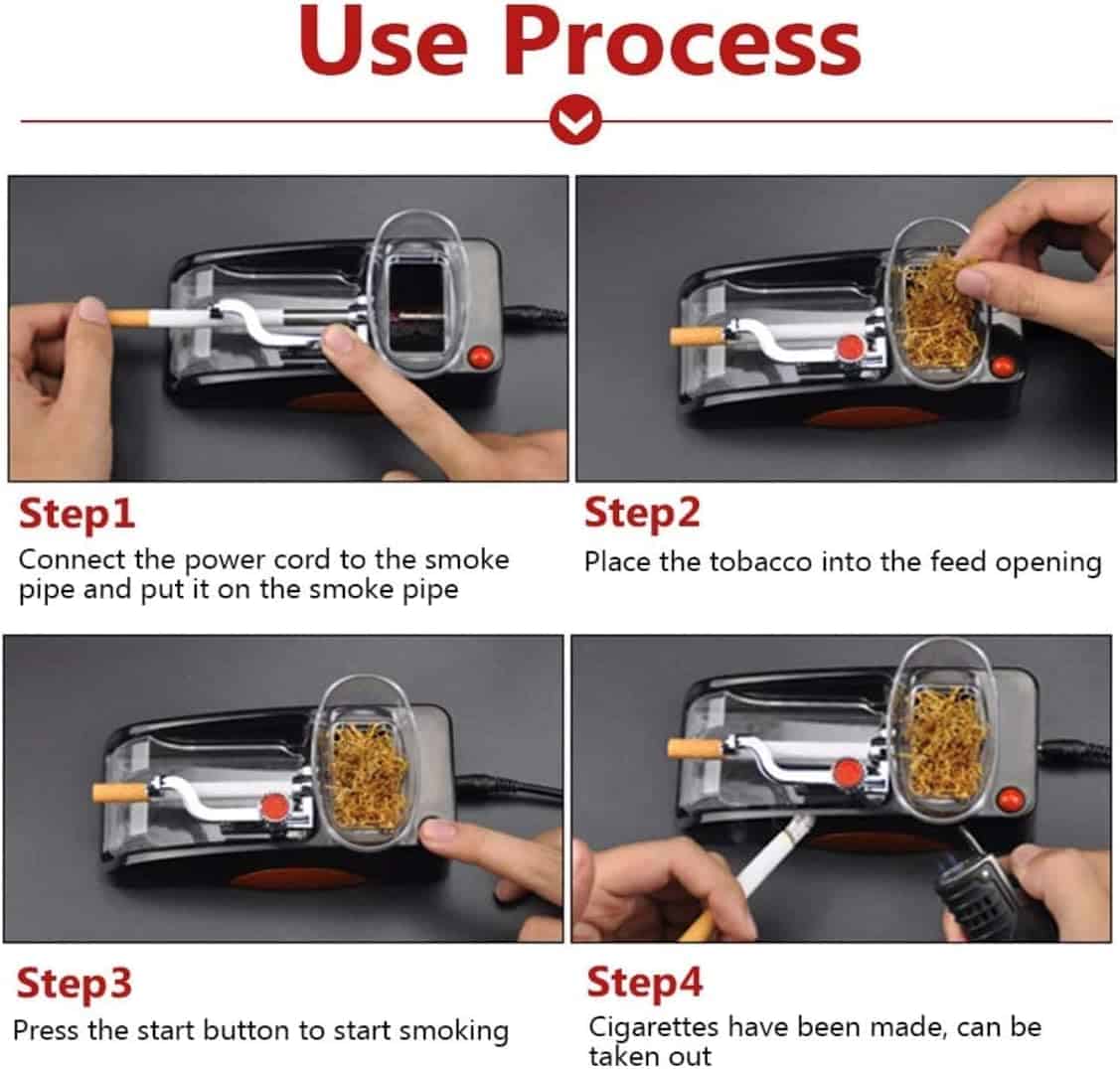 Use Process

Step1
Connect the power cord to the smoke pipe and put it on the smoke pipe

Step2
Place the tobacco into the feed opening

Step3
Press the start button to start smoking

Step4
Cigarettes have been made, can be taken out