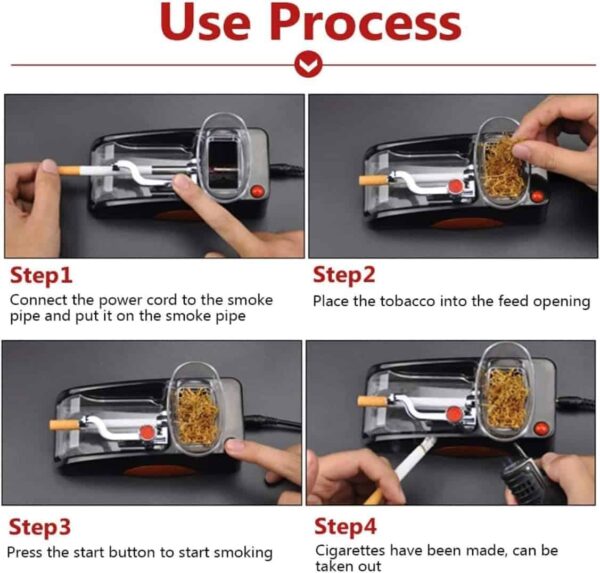 Use Process

Step1
Connect the power cord to the smoke pipe and put it on the smoke pipe

Step2
Place the tobacco into the feed opening

Step3
Press the start button to start smoking

Step4
Cigarettes have been made, can be taken out