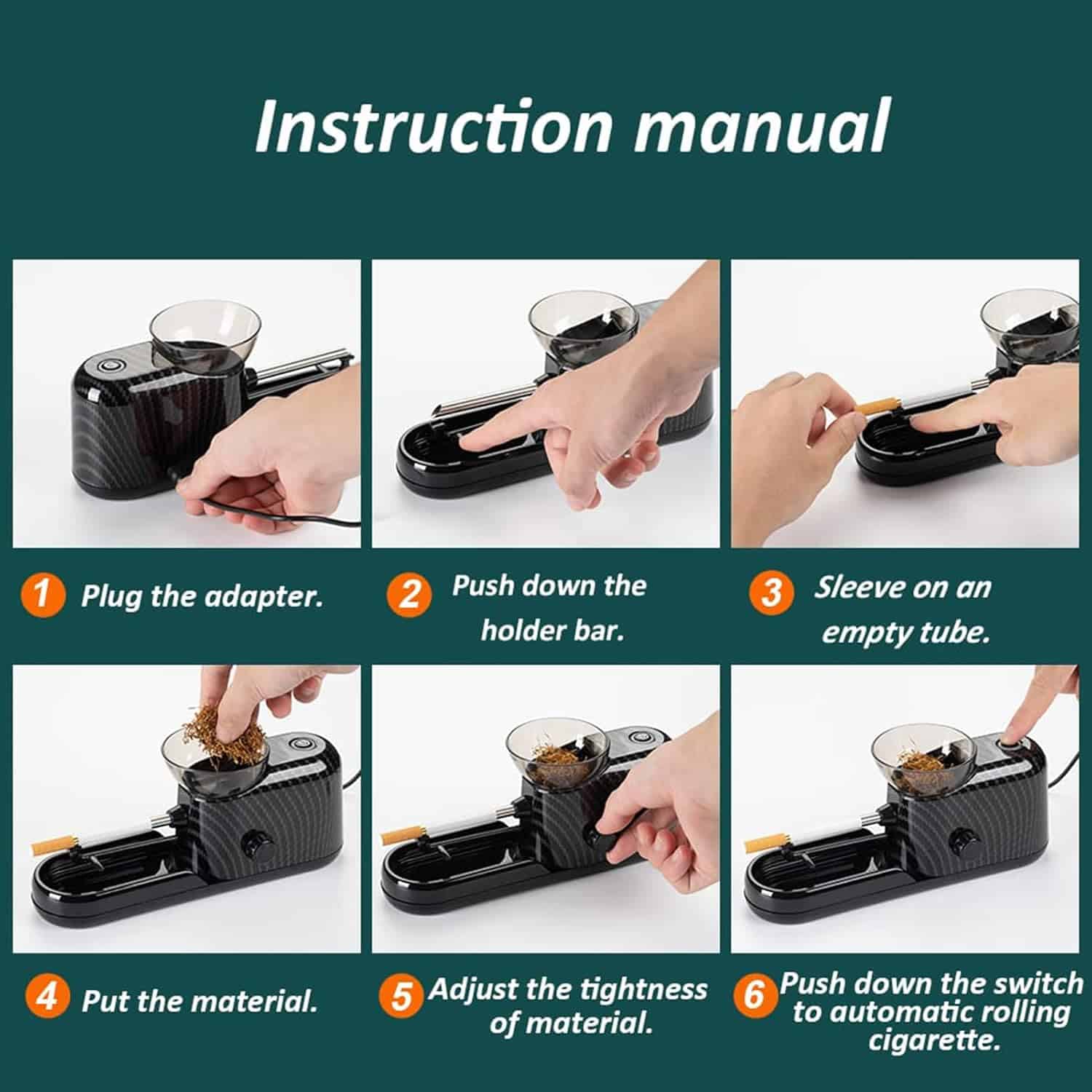 Instruction manual

1 Plug the adapter.

2 Push down the holder bar.

3 Sleeve on an empty tube.

4 Put the material.

5 Adjust the tightness of material.

6 Push down the switch to automatic rolling cigarette.