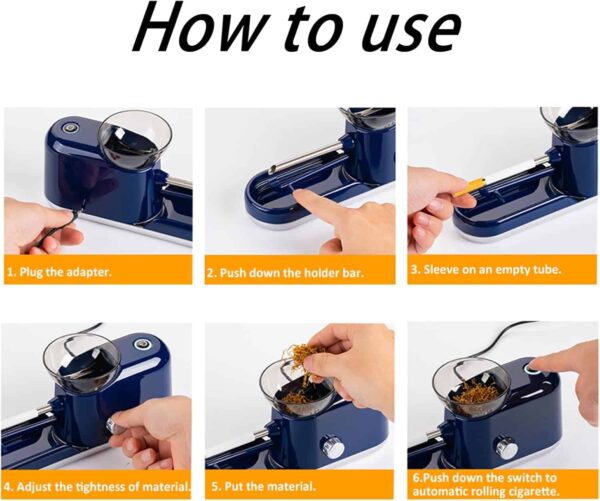 How to use

1. Plug the adapter.

2. Push down the holder bar.

3. Sleeve on an empty tube.

4. Adjust the tightness of material.

5. Put the material.

6.Push down the switch to automatic rolling cigarette.