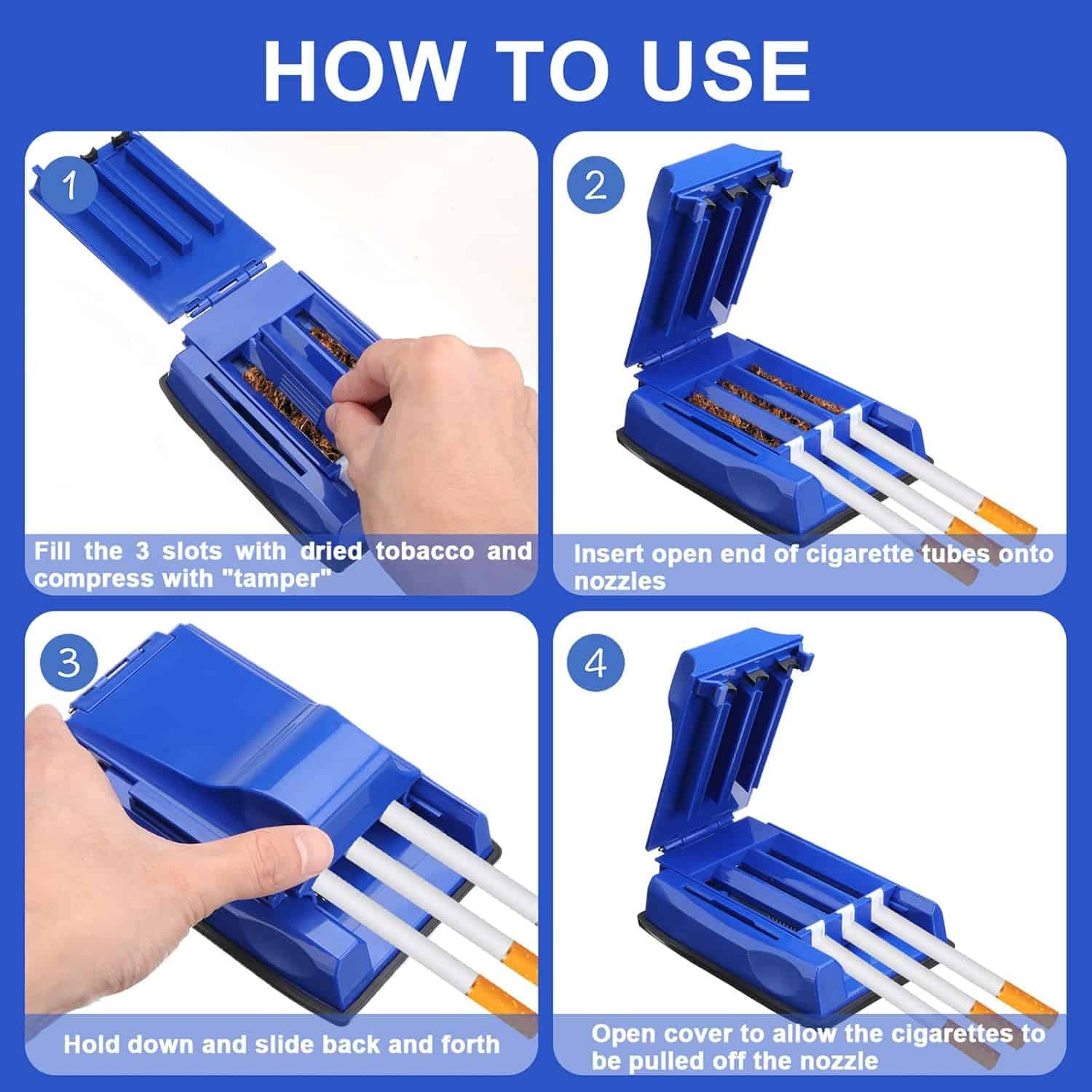 HOW TO USE

1

Fill the 3 slots with dried tobacco and compress with "tamper"

2

Insert open end of cigarette tubes onto nozzles

3

Hold down and slide back and forth

4

Open cover to allow the cigarettes to be pulled off the nozzle