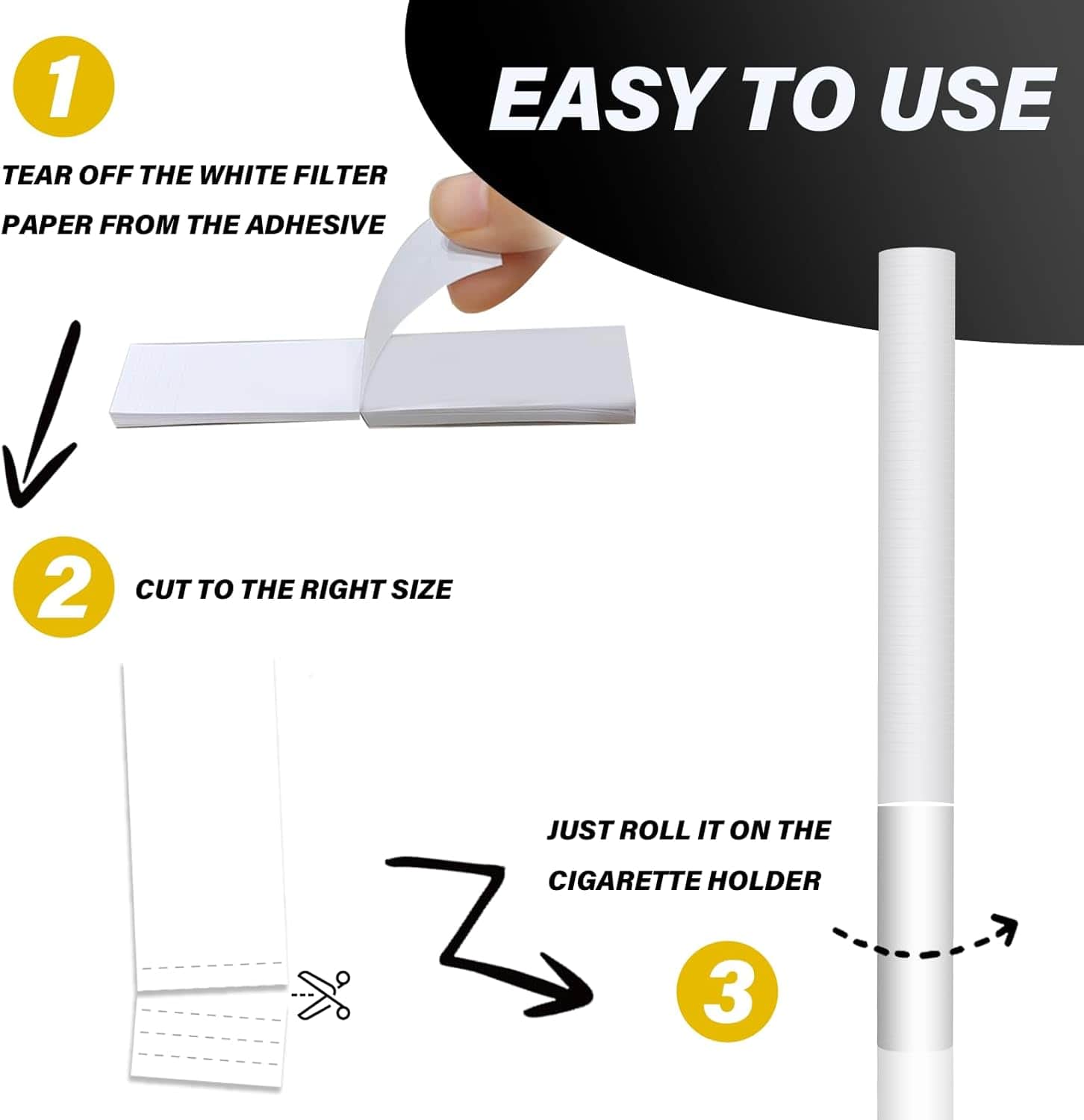 EASY TO USE

1

TEAR OFF THE WHITE FILTER PAPER FROM THE ADHESIVE

2

CUT TO THE RIGHT SIZE

JUST ROLL IT ON THE CIGARETTE HOLDER

3